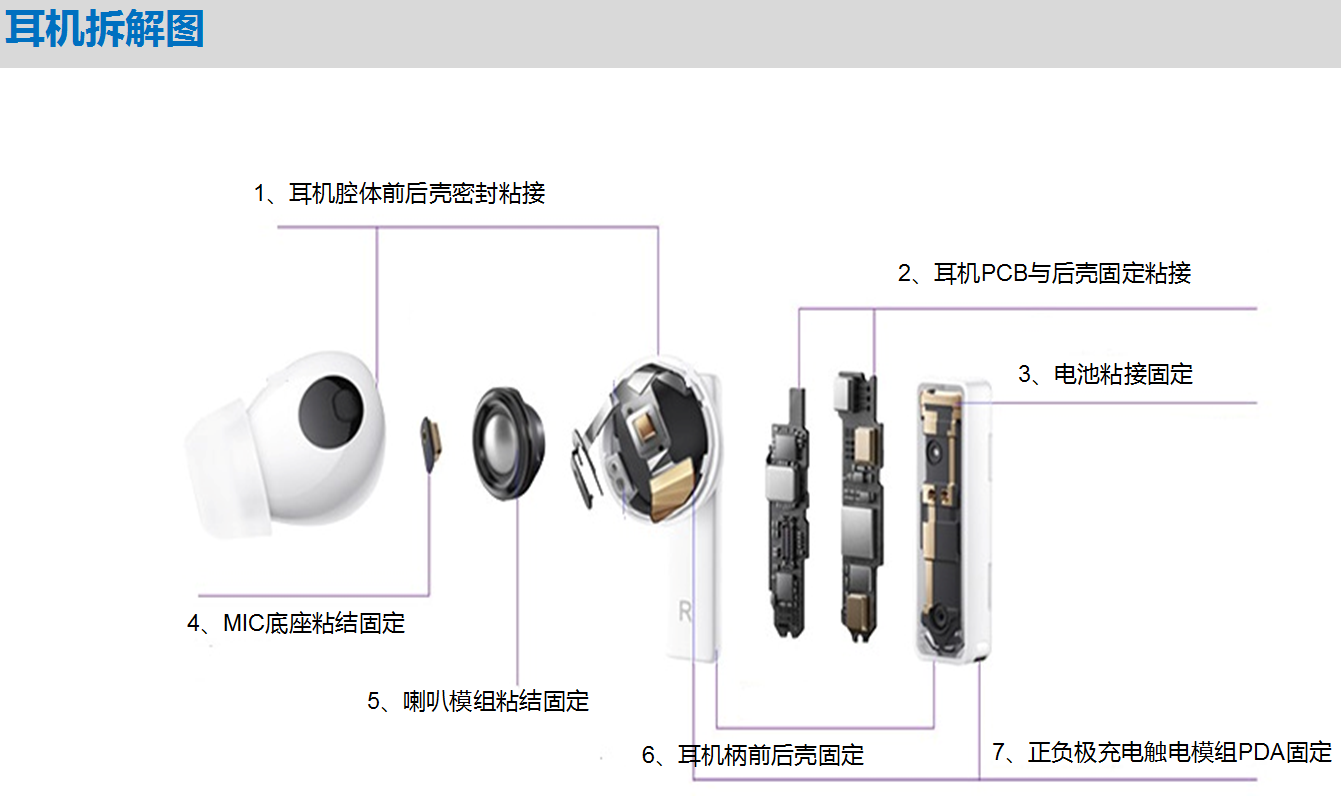 耳机拆解图

1、耳机腔体前后壳密封粘接

2、耳机PCB与后壳固定粘接

3、电池粘接固定

R

4、MIC底座粘结固定

5、喇叭模组粘结固定

6、耳机柄前后壳固定

7、正负极充电触电模组PDA固定