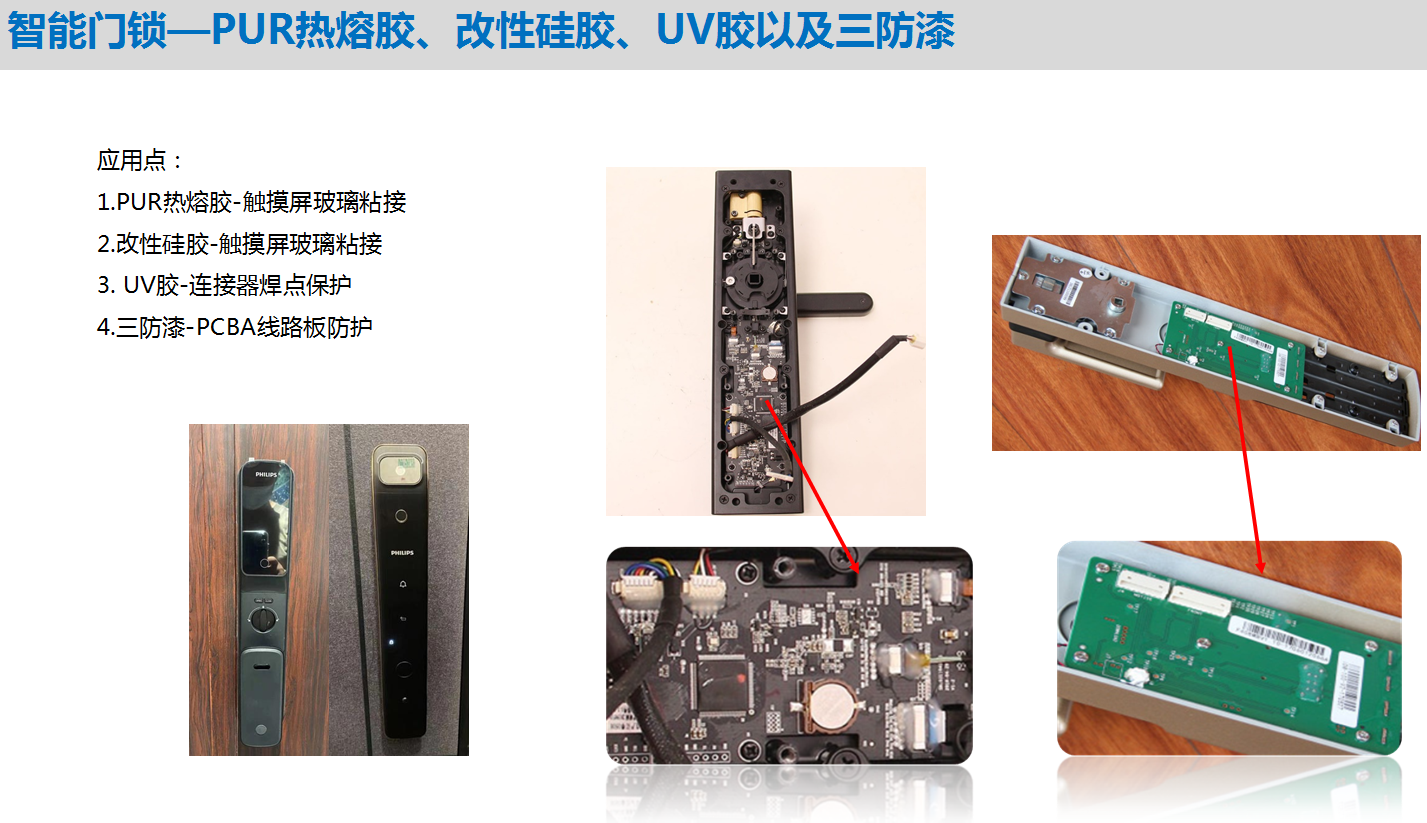 智能门锁—PUR热熔胶、改性硅胶、UV胶以及三防漆

应用点：
1.PUR热熔胶-触摸屏玻璃粘接
2.改性硅胶-触摸屏玻璃粘接
3. UV胶-连接器焊点保护
4.三防漆-PCBA线路板防护

PHILIPS

PHILIPS